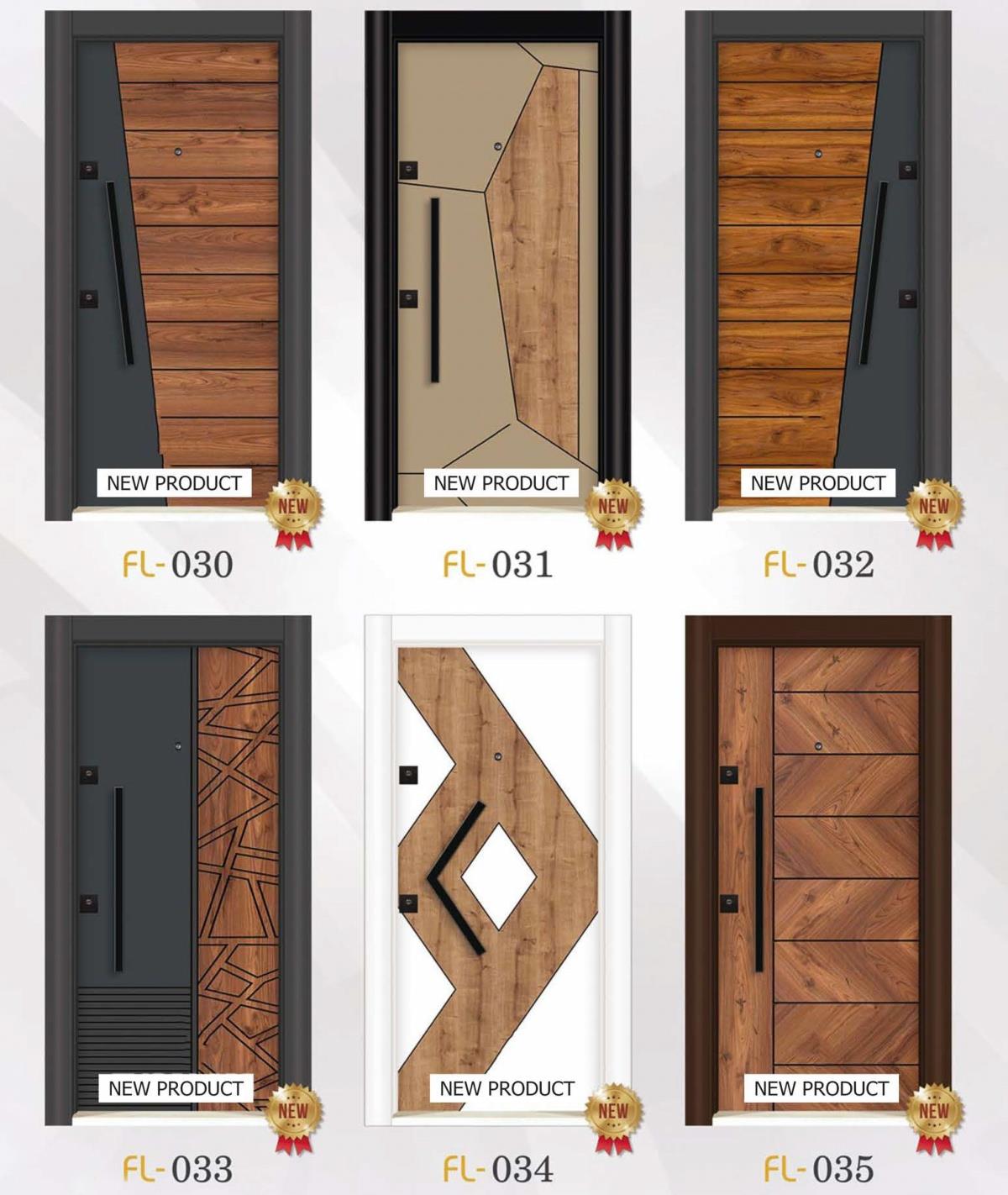 NEW PRODUCT
NEW
FL-030

NEW PRODUCT
NEW
FL-031

NEW PRODUCT
NEW
FL-032

NEW PRODUCT
NEW
FL-033

NEW PRODUCT
NEW
FL-034

NEW PRODUCT
NEW
FL-035