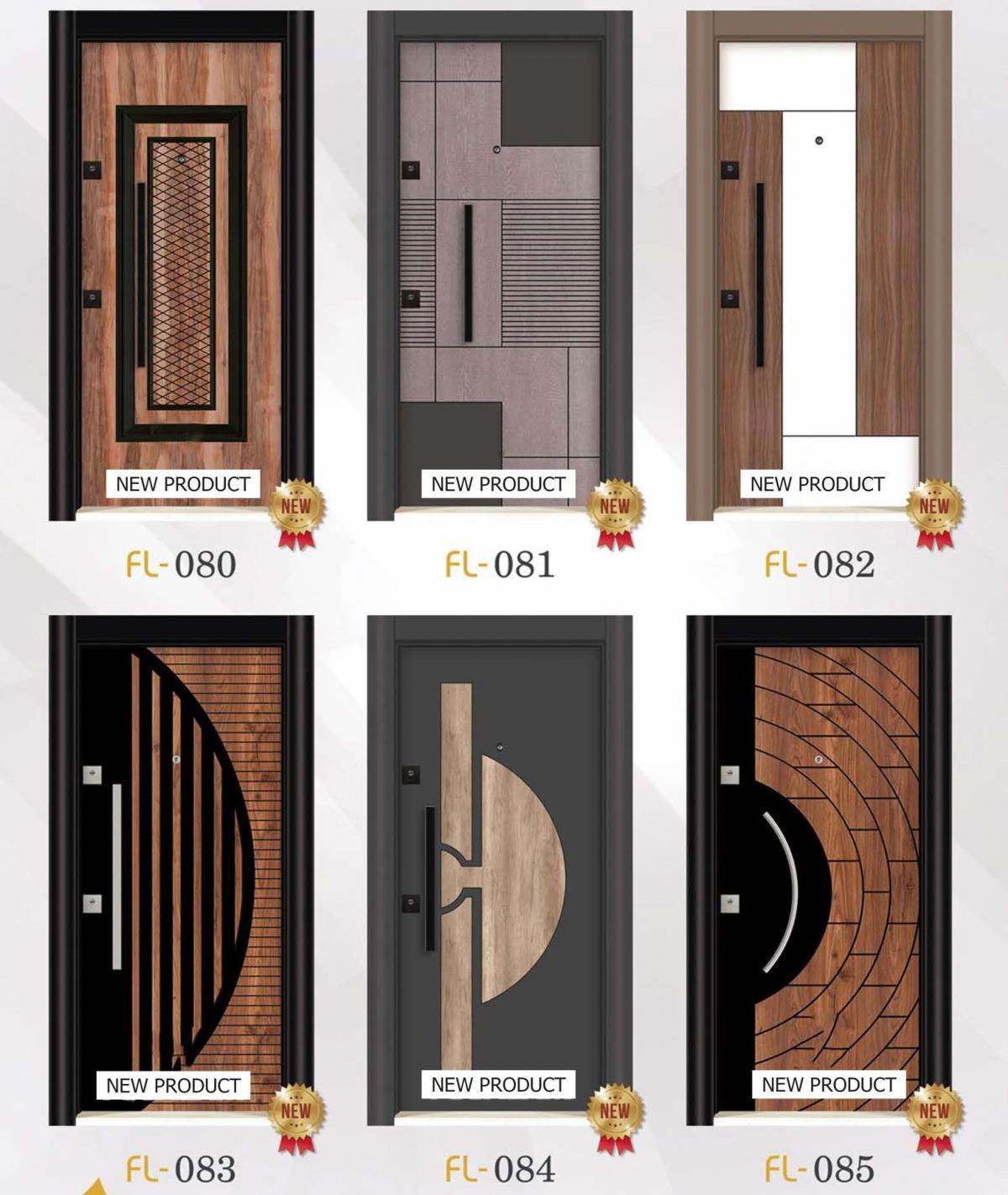 NEW PRODUCT
NEW
FL-080

NEW PRODUCT
NEW
FL-081

NEW PRODUCT
NEW
FL-082

NEW PRODUCT
NEW
FL-083

NEW PRODUCT
NEW
FL-084

NEW PRODUCT
NEW
FL-085